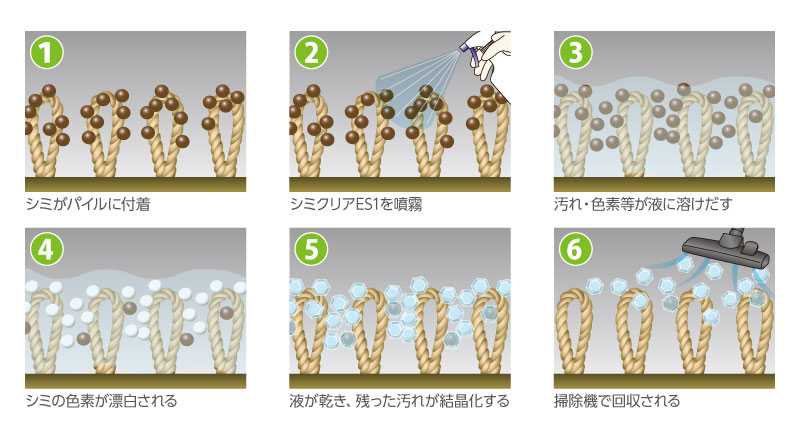 1

シミがパイルに付着

2

シミクリアES1を噴霧

3

汚れ・色素等が液に溶けだす

4

シミの色素が漂白される

5

液が乾き、残った汚れが結晶化する

6

掃除機で回収される